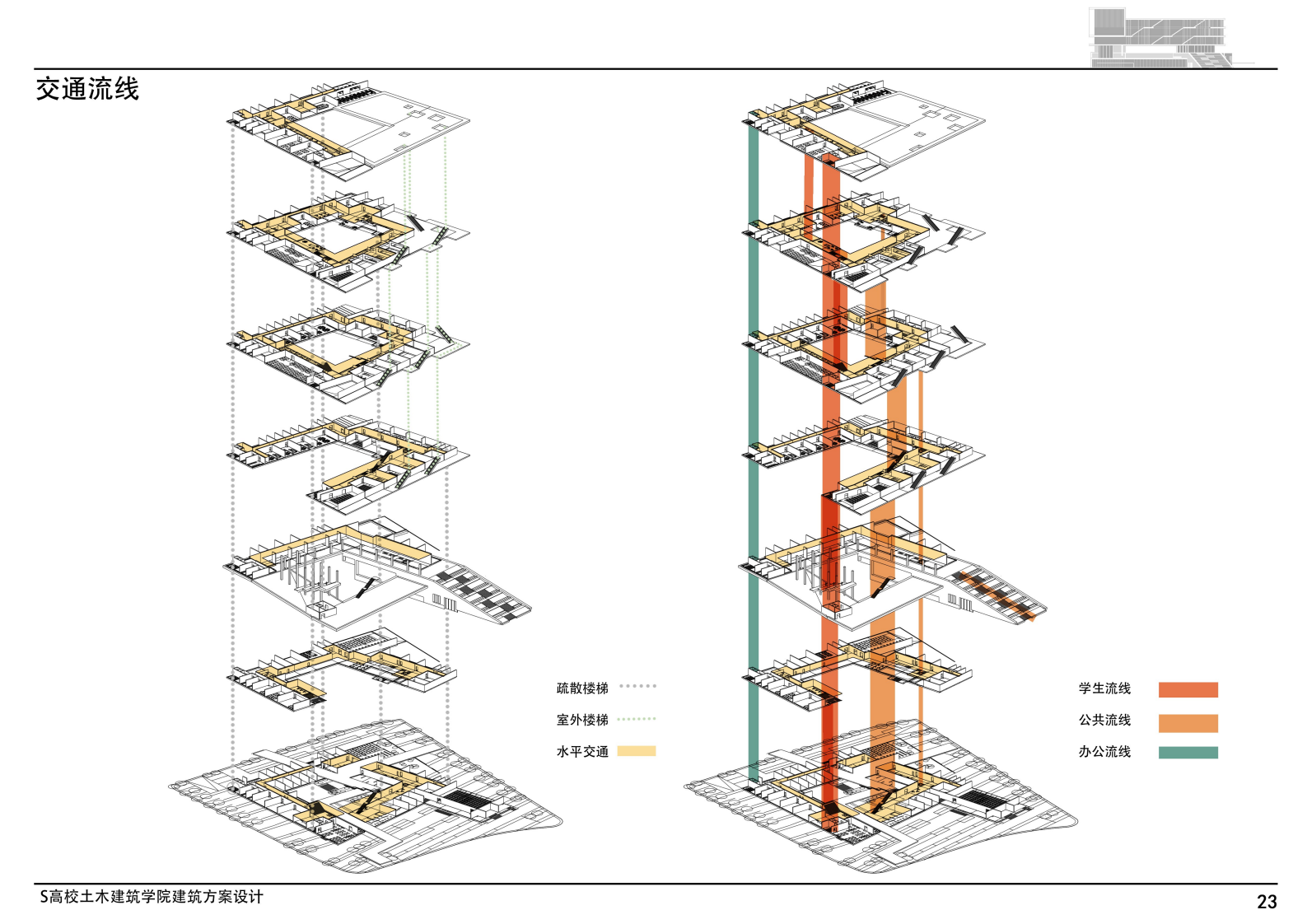 交通流线

疏散楼梯

室外楼梯

水平交通

学生流线

公共流线

办公流线

S高校土木建筑学院建筑方案设计

23